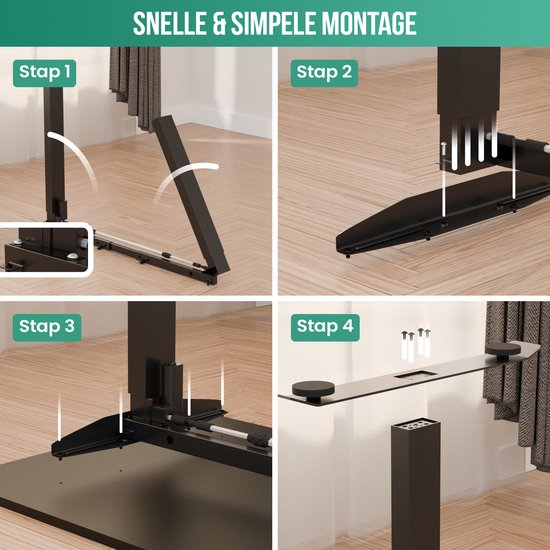 SNELLE & SIMPELE MONTAGE

Stap 1

Stap 2

Stap 3

Stap 4