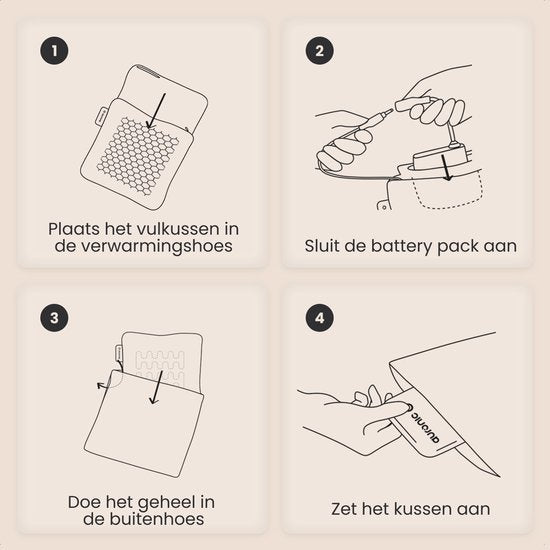 1

Plaats het vulkussen in de verwarmingshoes

2

Sluit de battery pack aan

3

Doe het geheel in de buitenhoes

4

auronic

Zet het kussen aan