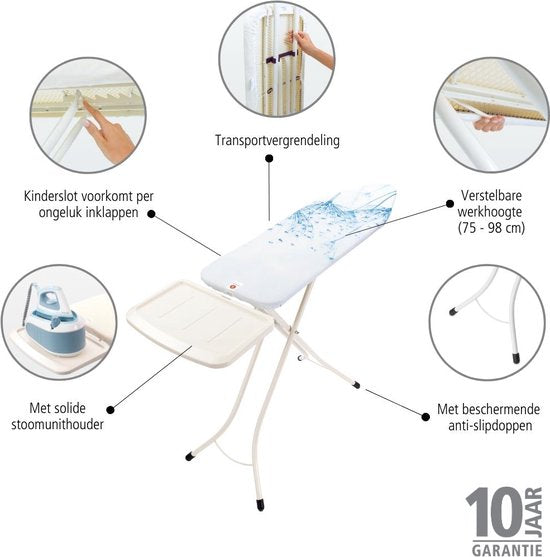 Transportvergrendeling

Kinderslot voorkomt per ongeluk inklappen

Verstelbare werkhoogte (75 - 98 cm)

Met solide stoomunithouder

Met beschermende anti-slipdoppen

10 JAAR GARANTIE