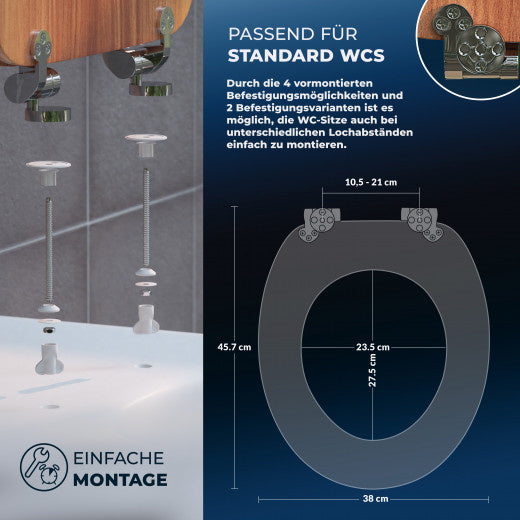 PASSEND FÜR
STANDARD WCS

Durch die 4 vormontierten Befestigungsmöglichkeiten und 2 Befestigungsvarianten ist es möglich, die WC-Sitze auch bei unterschiedlichen Lochabständen einfach zu montieren.

10,5 - 21 cm

45.7 cm

23.5 cm

27.5 cm

38 cm

EINFACHE
MONTAGE