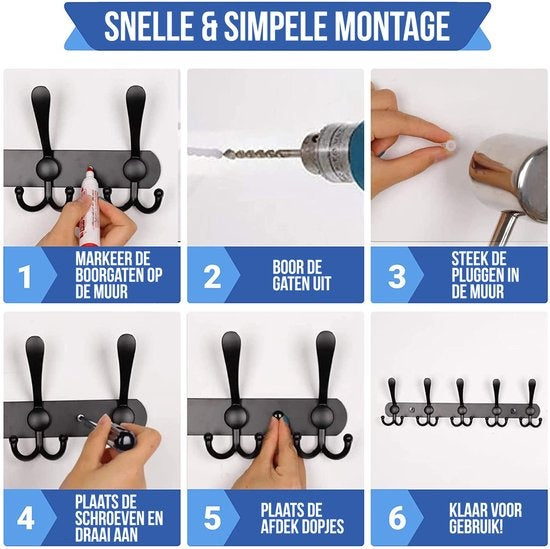 SNELLE & SIMPELE MONTAGE

1
MARKEER DE BOORGATEN OP DE MUUR

2
BOOR DE GATEN UIT

3
STEEK DE PLUGGEN IN DE MUUR

4
PLAATS DE SCHROEVEN EN DRAAI AAN

5
PLAATS DE AFDEK DOPJES

6
KLAAR VOOR GEBRUIK!