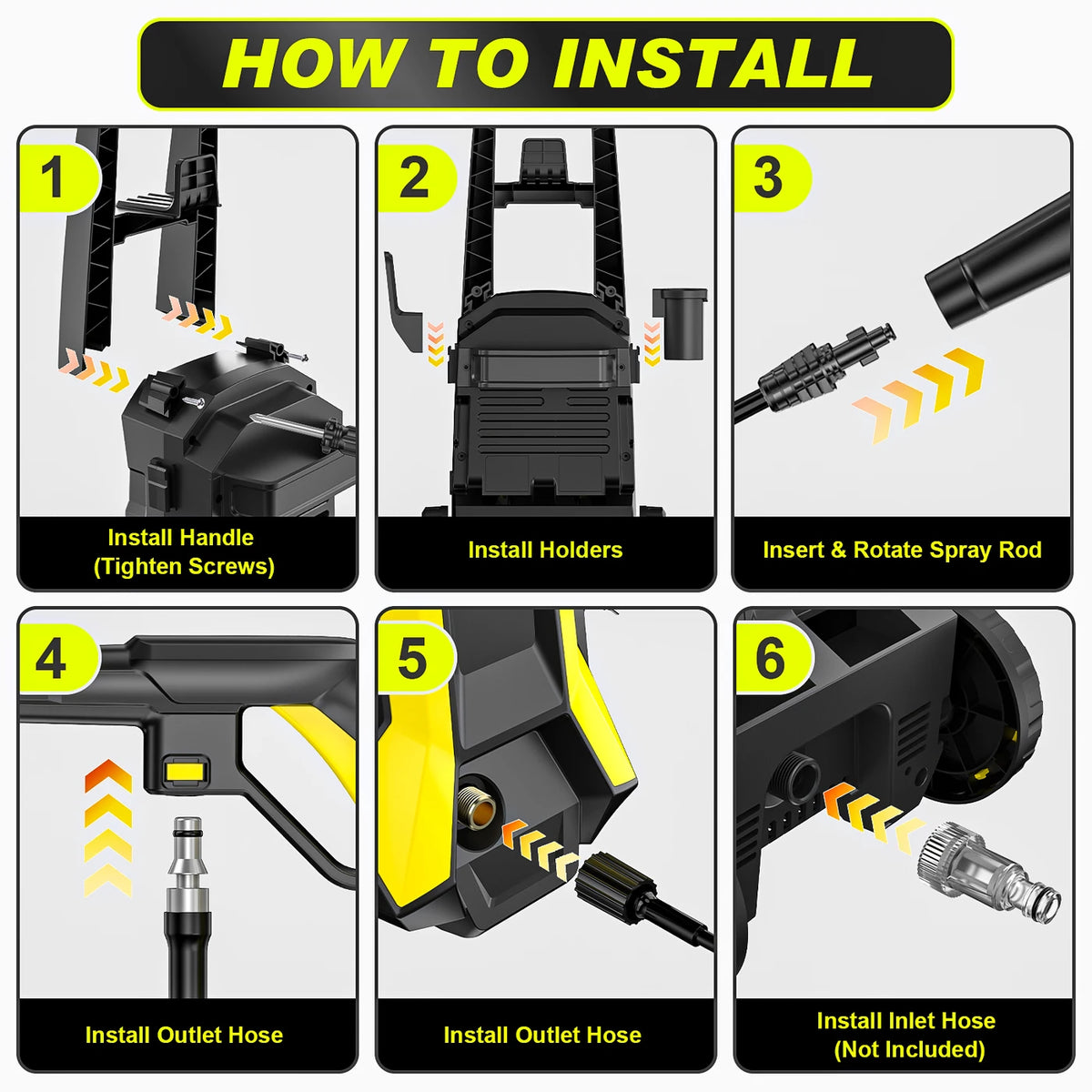 HOW TO INSTALL

1

Install Handle (Tighten Screws)

2

Install Holders

3

Insert & Rotate Spray Rod

4

Install Outlet Hose

5

Install Outlet Hose

6

Install Inlet Hose (Not Included)