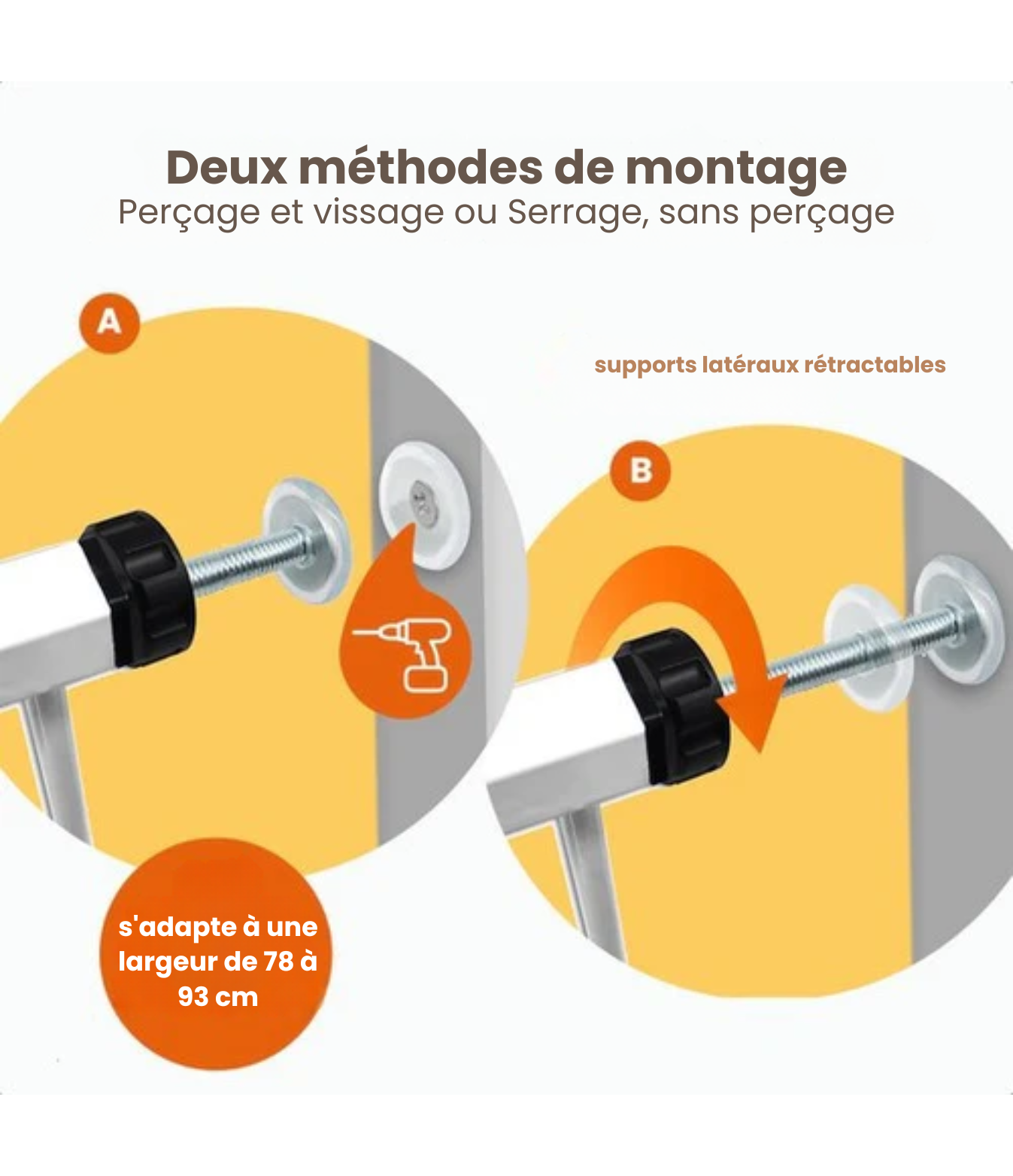 Deux méthodes de montage
Perçage et vissage ou Serrage, sans perçage

A

supports latéraux rétractables

B

s'adapte à une largeur de 78 à 93 cm