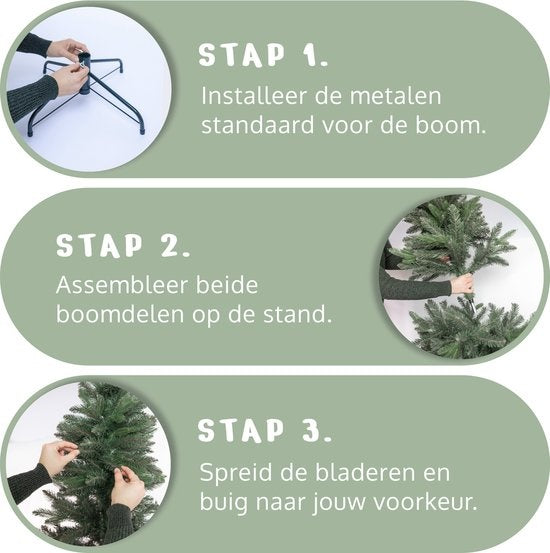 STAP 1.

Installeer de metalen standaard voor de boom.

STAP 2.

Assembleer beide boomdelen op de stand.

STAP 3.

Spreid de bladeren en buig naar jouw voorkeur.