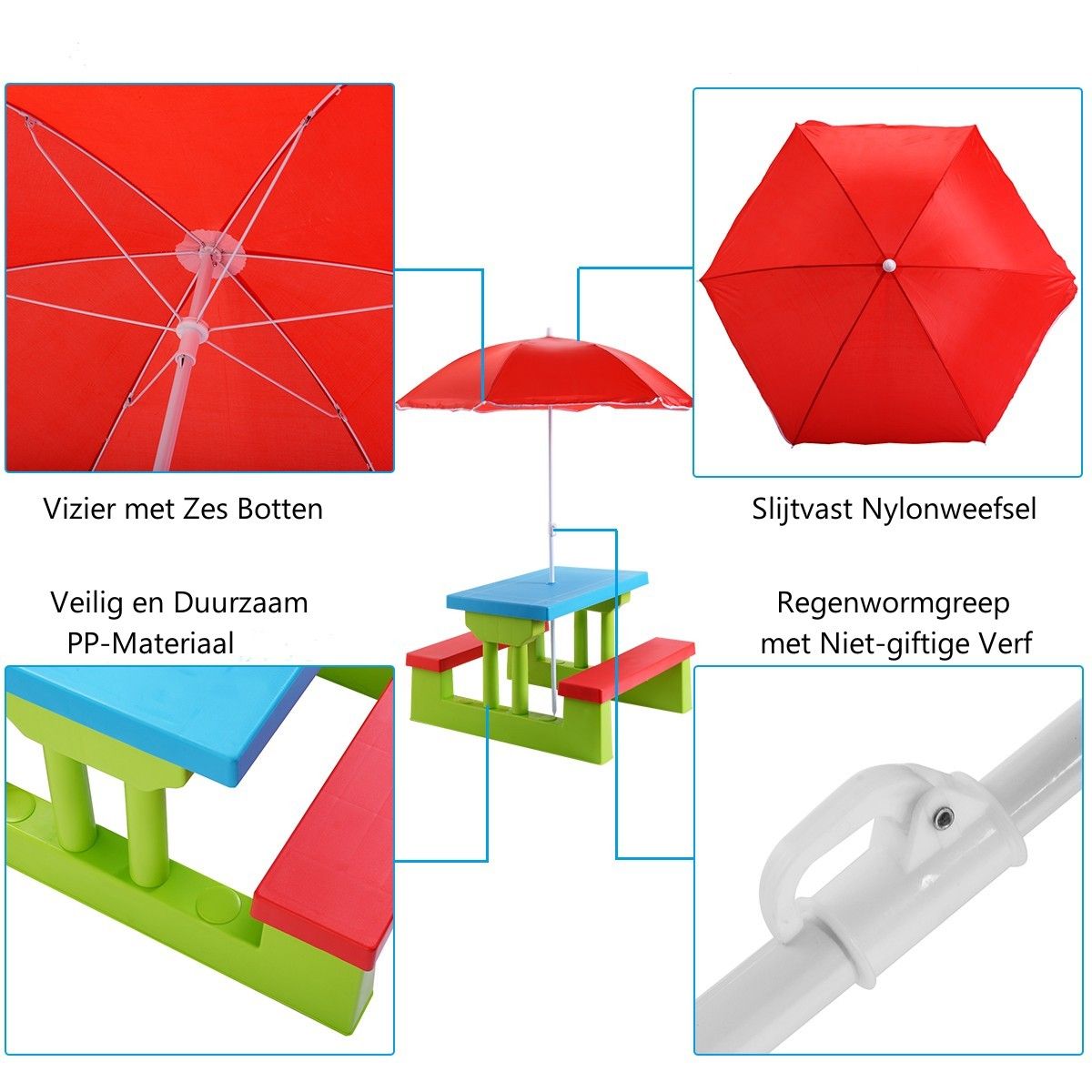 Vizier met Zes Botten

Slijtvast Nylonweefsel

Veilig en Duurzaam
PP-Materiaal

Regenwormgreep
met Niet-giftige Verf