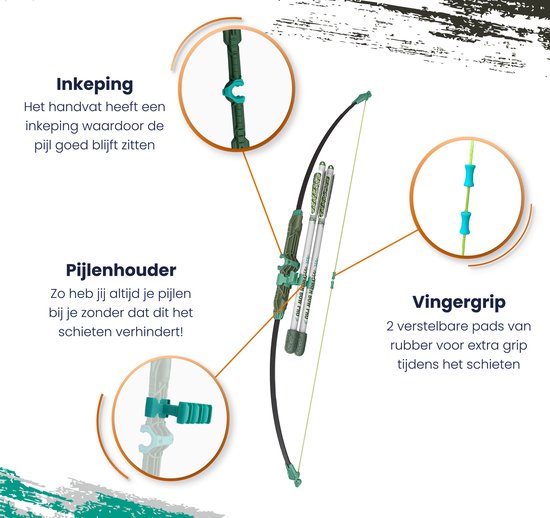 Inkeping
Het handvat heeft een inkeping waardoor de pijl goed blijft zitten

Pijlenhouder
Zo heb jij altijd je pijlen bij je zonder dat dit het schieten verhindert!

Vingergrip
2 verstelbare pads van rubber voor extra grip tijdens het schieten