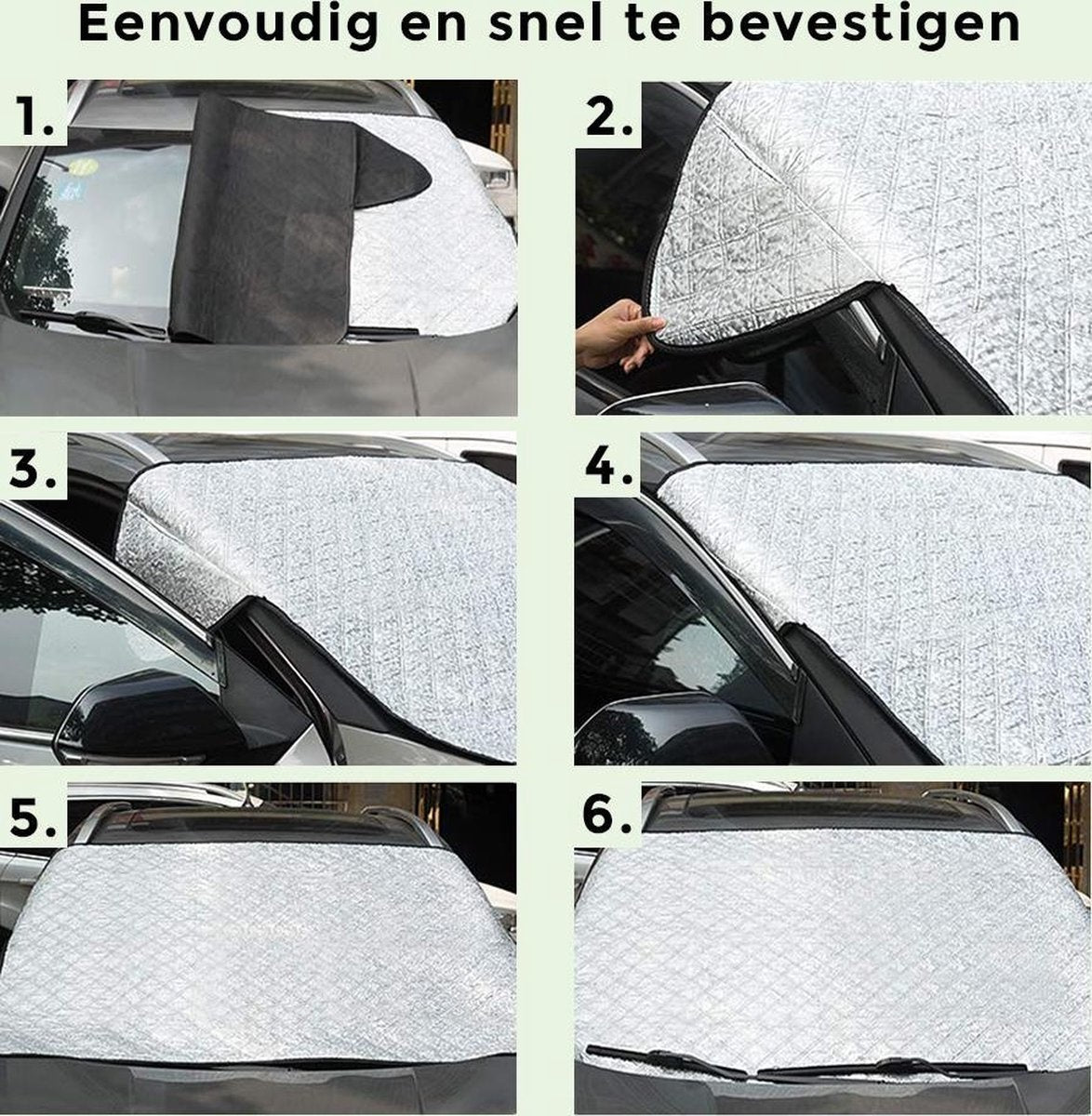 Eenvoudig en snel te bevestigen

1.

2.

3.

4.

5.

6.