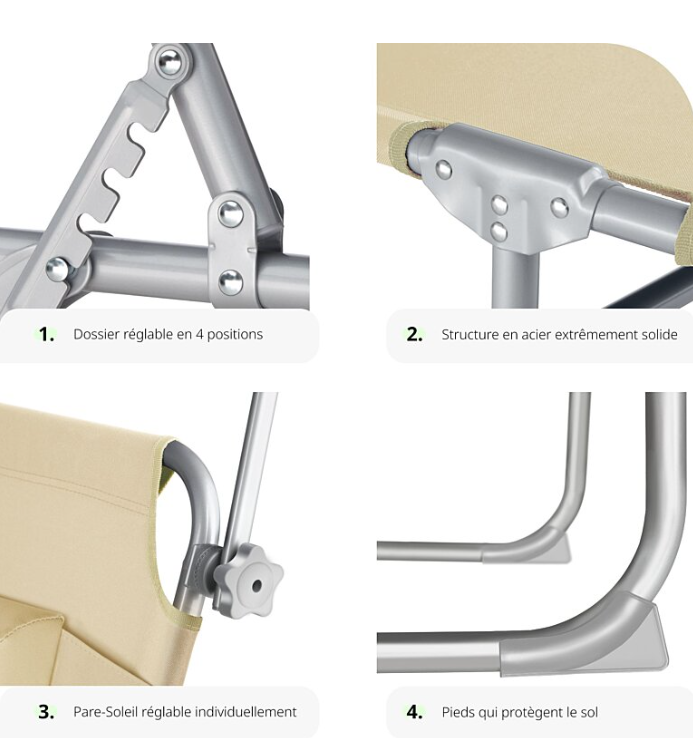 1. Dossier réglable en 4 positions

2. Structure en acier extrêmement solide

3. Pare-Soleil réglable individuellement

4. Pieds qui protègent le sol