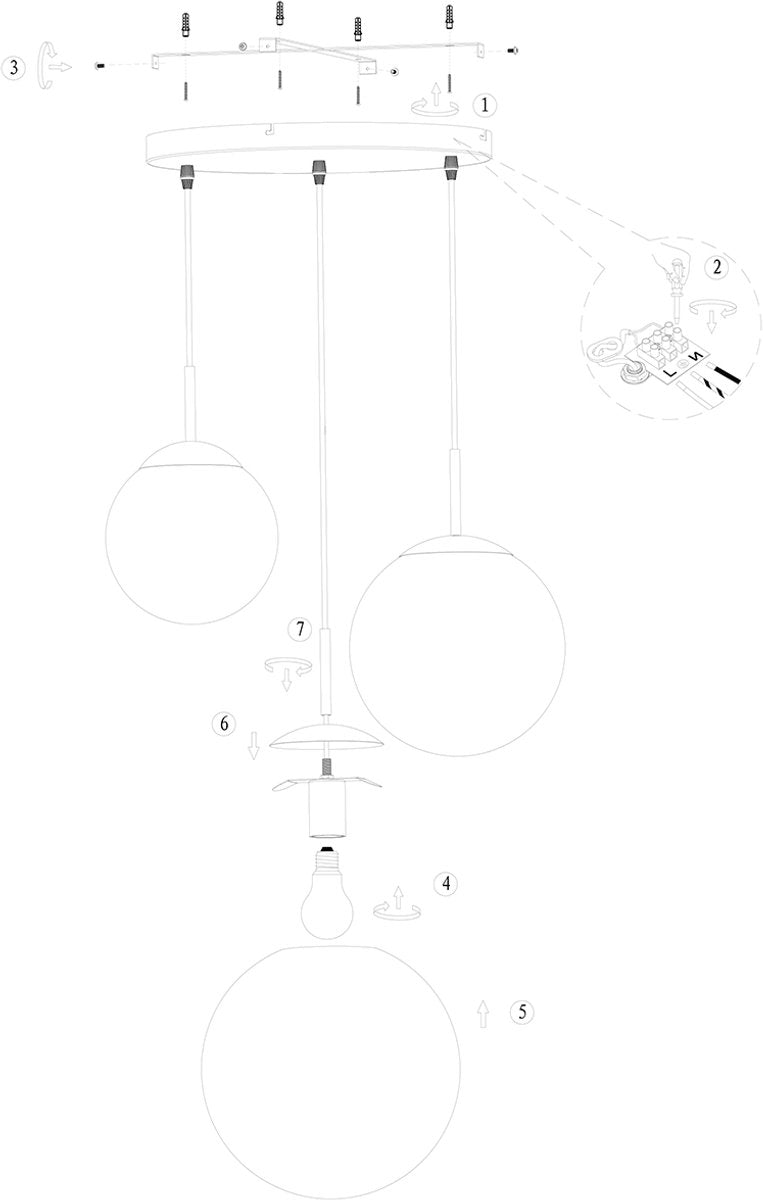 3
1
2
L
N
7
6
4
5