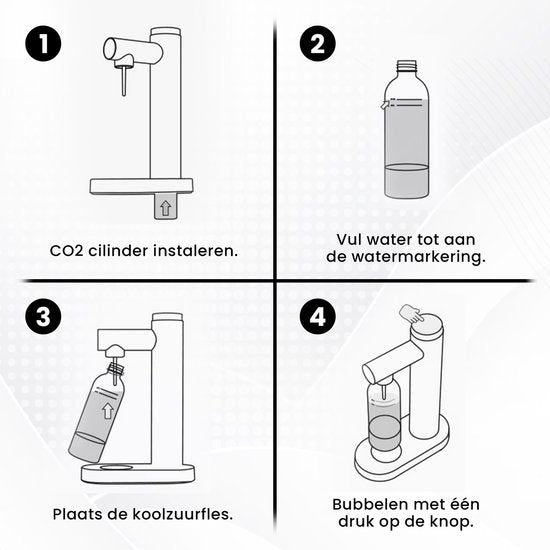 1

CO2 cilinder instaleren.

2

Vul water tot aan de watermarkering.

3

Plaats de koolzuurfles.

4

Bubbelen met één druk op de knop.