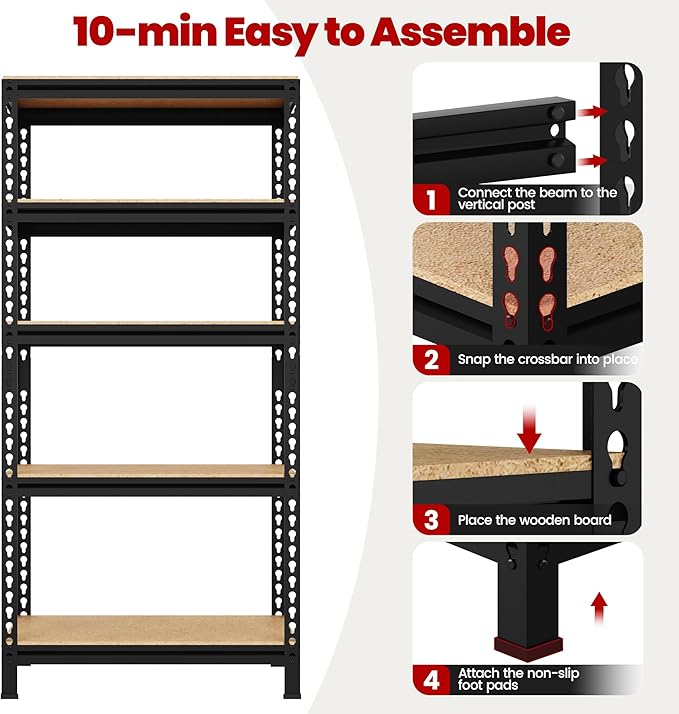 10-min Easy to Assemble

1 Connect the beam to the vertical post

2 Snap the crossbar into place

3 Place the wooden board

4 Attach the non-slip foot pads