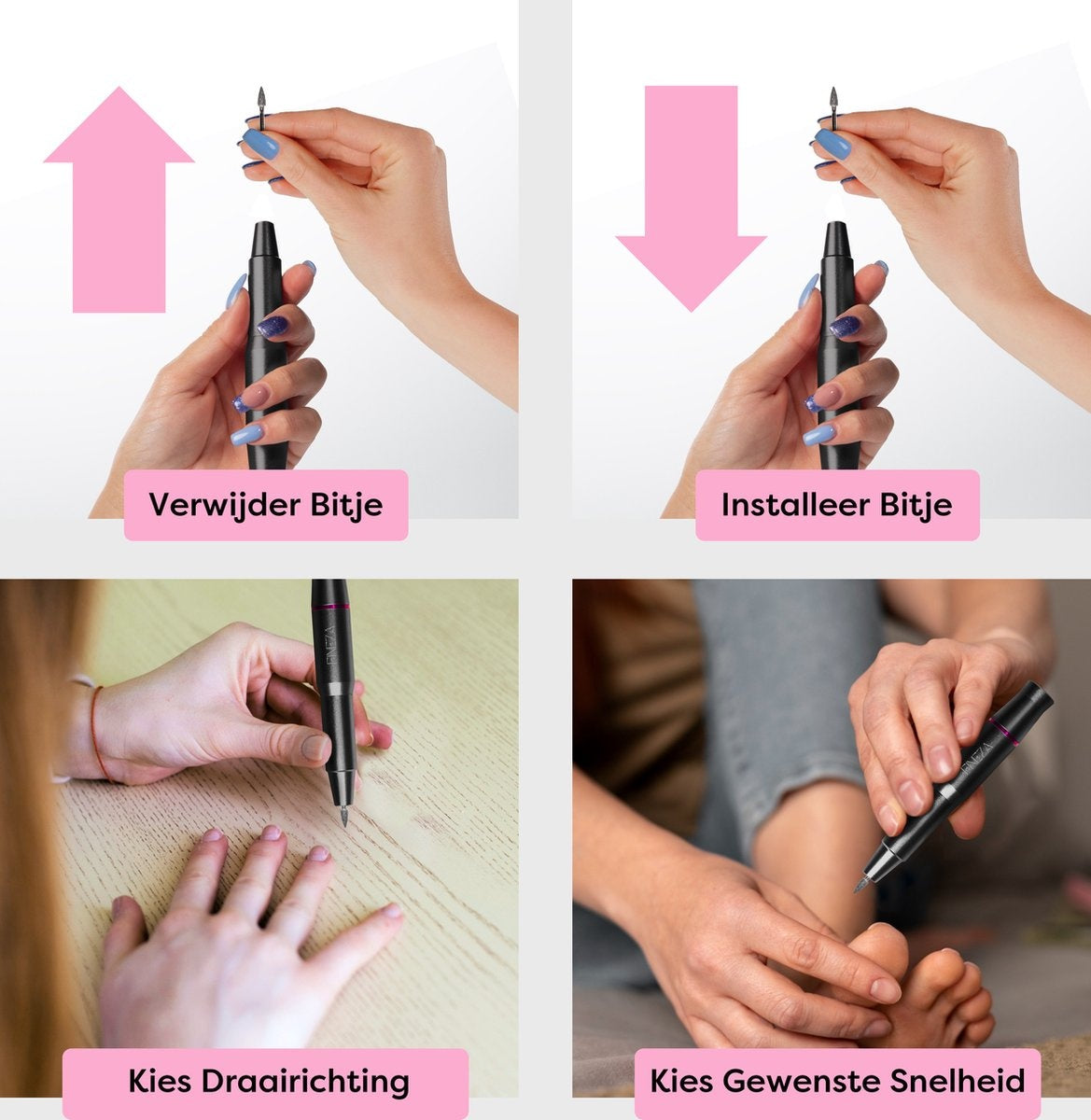 Verwijder Bitje

Installeer Bitje

Kies Draairichting

Kies Gewenste Snelheid