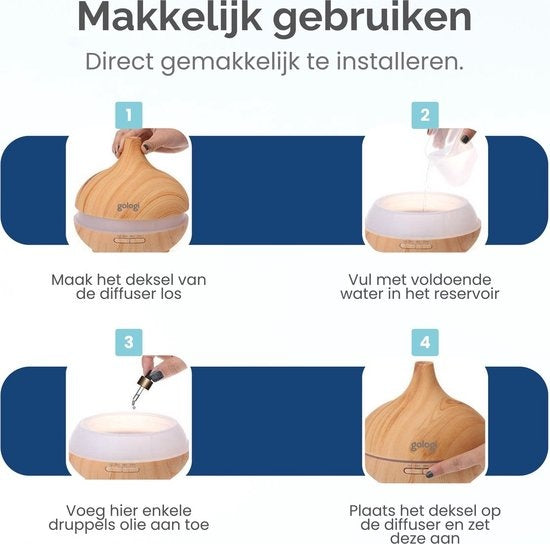 Makkelijk gebruiken

Direct gemakkelijk te installeren.

1

gologi

Maak het deksel van de diffuser los

2

Vul met voldoende water in het reservoir

3

Voeg hier enkele druppels olie aan toe

4

gologi

Plaats het deksel op de diffuser en zet deze aan