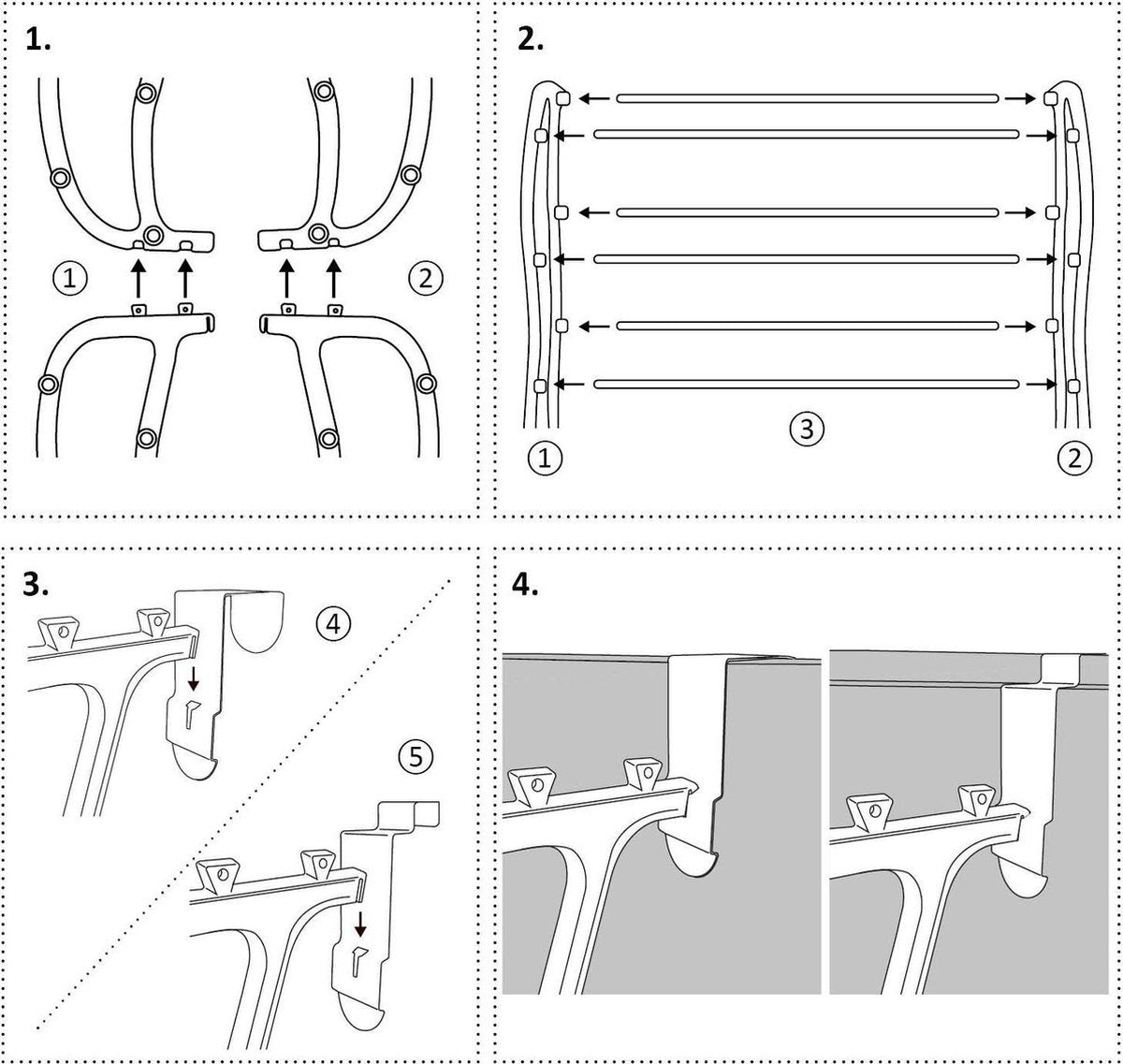 1.

①

②

2.

③

①

②

3.

④

⑤

4.