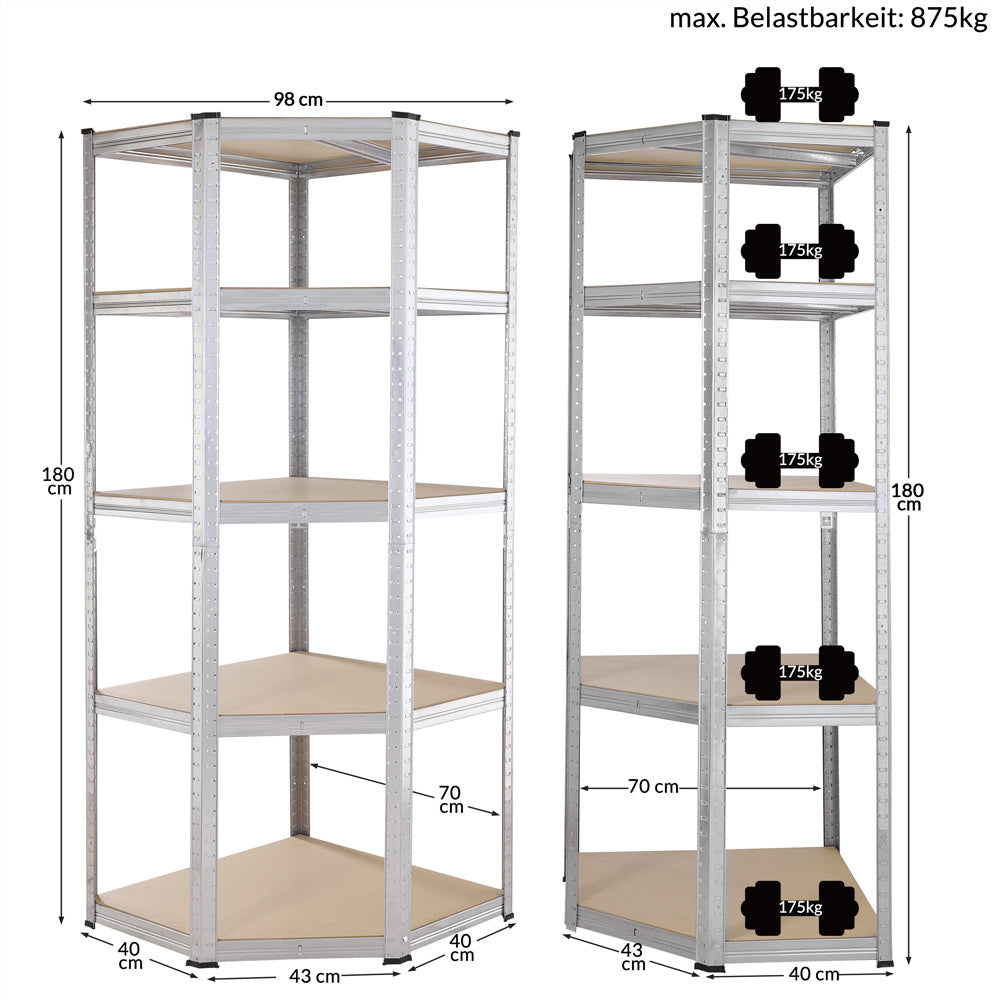 max. Belastbarkeit: 875kg

98 cm

180 cm

70 cm

40 cm

43 cm

40 cm

175kg

175kg

175kg

175kg

175kg

180 cm

70 cm

43 cm

40 cm