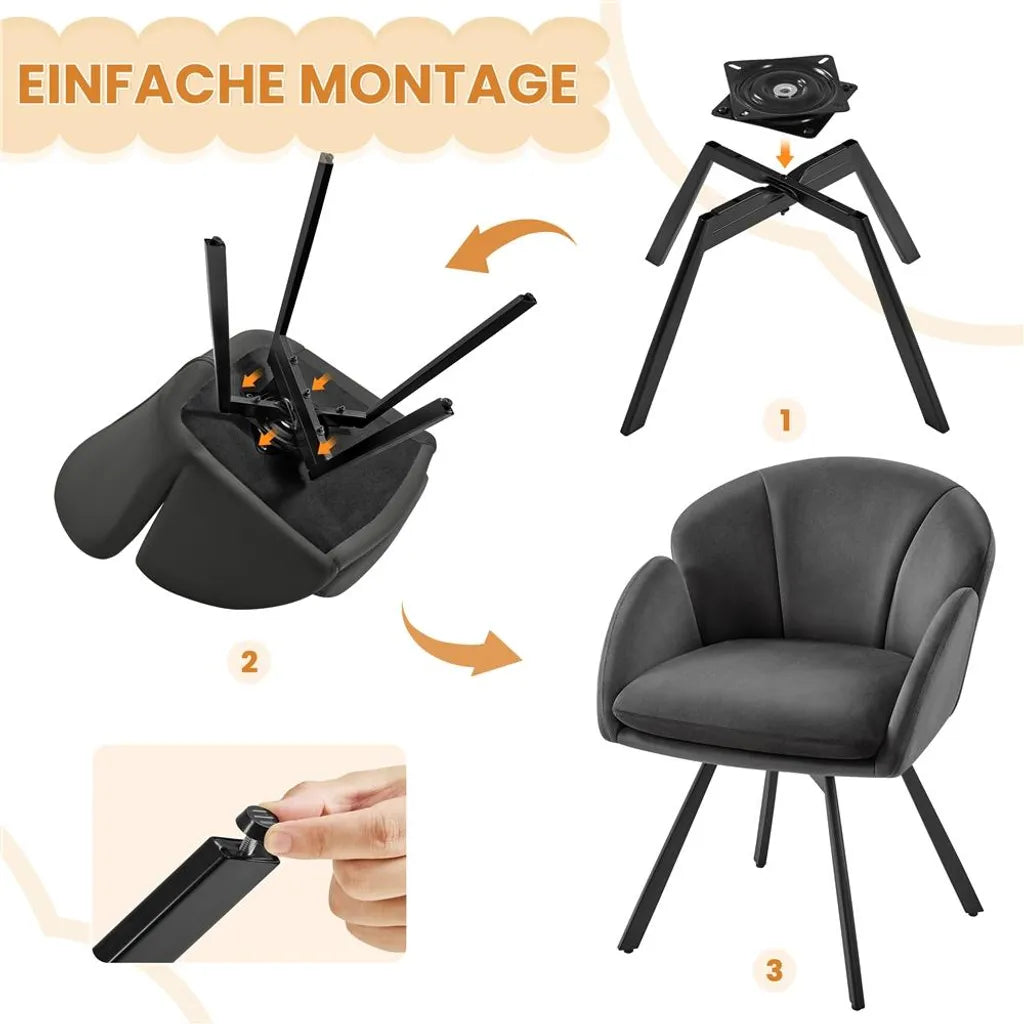 EINFACHE MONTAGE

1

2

3