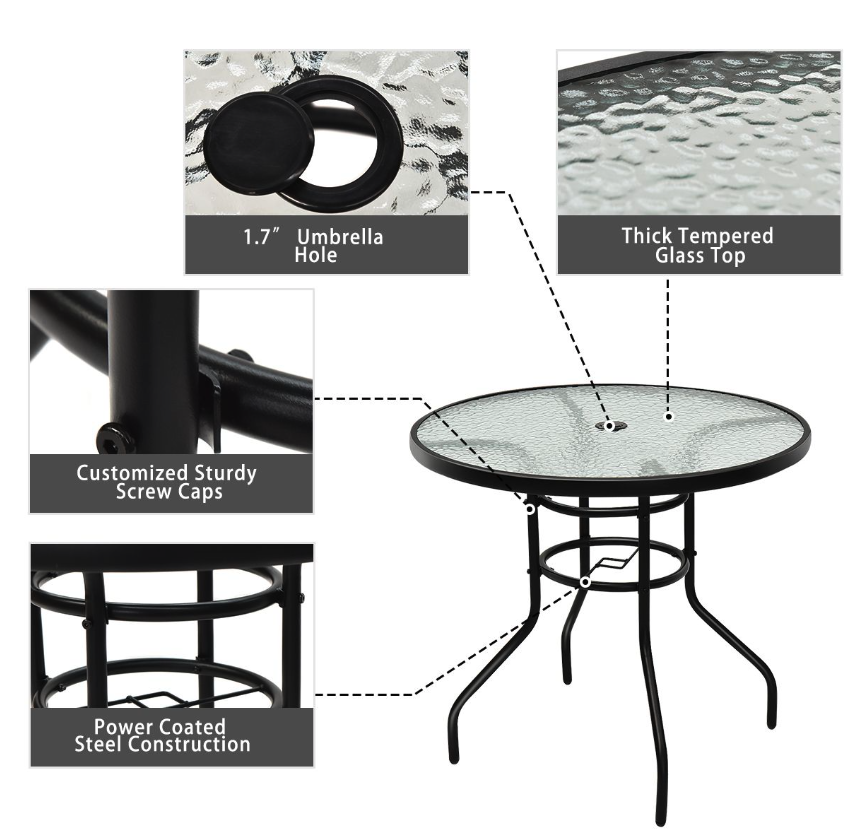 1.7″ Umbrella Hole

Thick Tempered Glass Top

Customized Sturdy Screw Caps

Power Coated Steel Construction