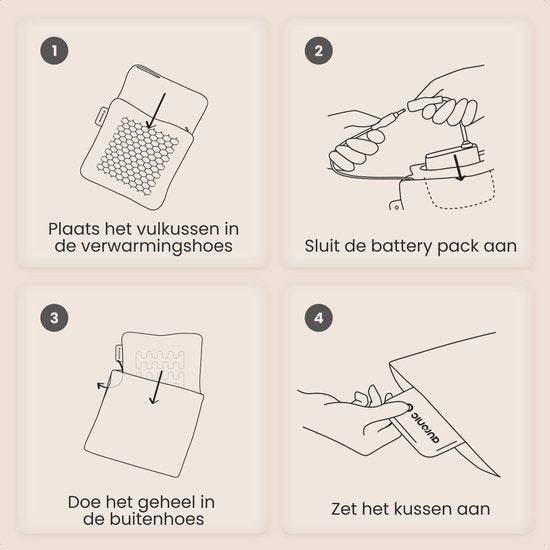 1

Plaats het vulkussen in de verwarmingshoes

2

Sluit de battery pack aan

3

Doe het geheel in de buitenhoes

4

auronic

Zet het kussen aan