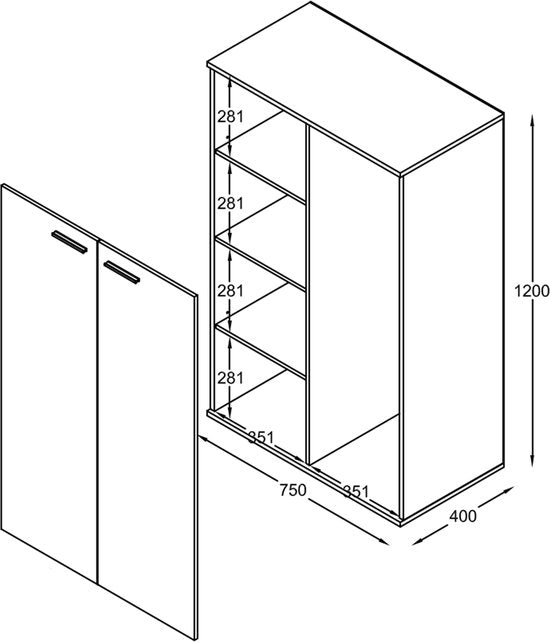 281
281
281
281
351
351
750
400
1200