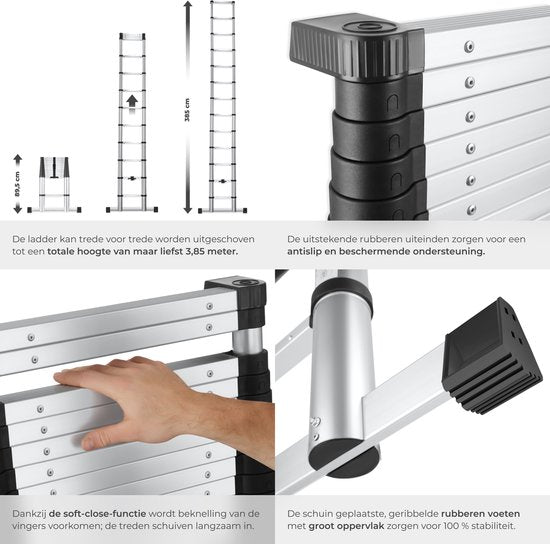 89,5 cm

385 cm

De ladder kan trede voor trede worden uitgeschoven tot een totale hoogte van maar liefst 3,85 meter.

De uitstekende rubberen uiteinden zorgen voor een antislip en beschermende ondersteuning.

Dankzij de soft-close-functie wordt beknelling van de vingers voorkomen; de treden schuiven langzaam in.

De schuin geplaatste, geribbelde rubberen voeten met groot oppervlak zorgen voor 100 % stabiliteit.