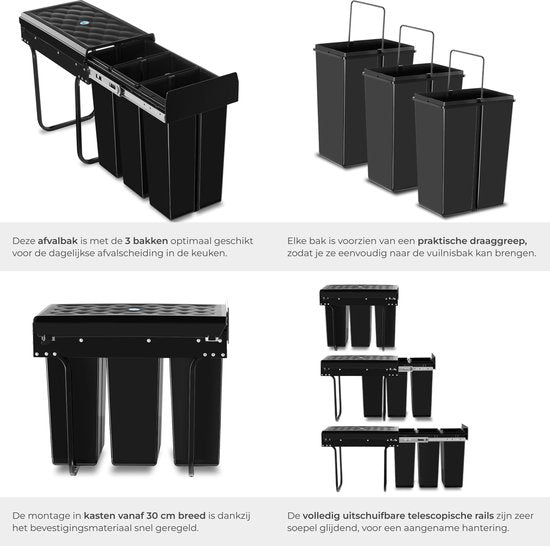 Deze afvalbak is met de 3 bakken optimaal geschikt voor de dagelijkse afvalscheiding in de keuken.

Elke bak is voorzien van een praktische draaggreep, zodat je ze eenvoudig naar de vuilnisbak kan brengen.

De montage in kasten vanaf 30 cm breed is dankzij het bevestigingsmateriaal snel geregeld.

De volledig uitschuifbare telescopische rails zijn zeer soepel glijdend, voor een aangename hantering.