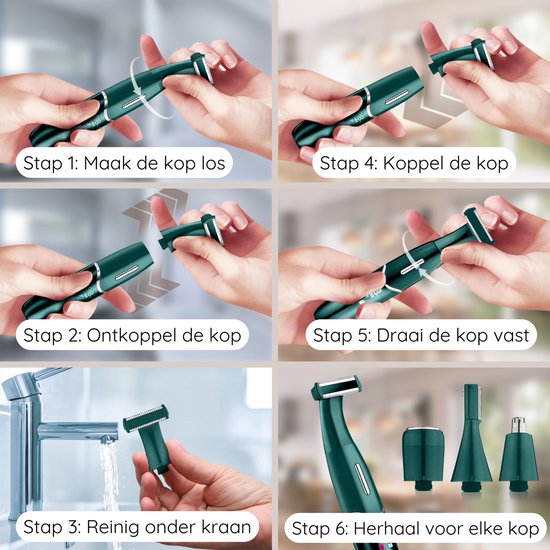 Stap 1: Maak de kop los

Stap 2: Ontkoppel de kop

Stap 3: Reinig onder kraan

Stap 4: Koppel de kop

Stap 5: Draai de kop vast

Stap 6: Herhaal voor elke kop