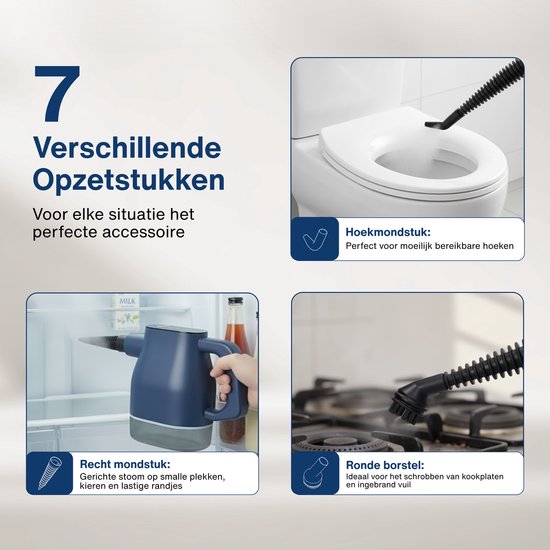 7
Verschillende Opzetstukken

Voor elke situatie het perfecte accessoire

Hoekmondstuk:
Perfect voor moeilijk bereikbare hoeken

MILK

Recht mondstuk:
Gerichte stoom op smalle plekken, kieren en lastige randjes

Ronde borstel:
Ideaal voor het schrobben van kookplaten en ingebrand vuil