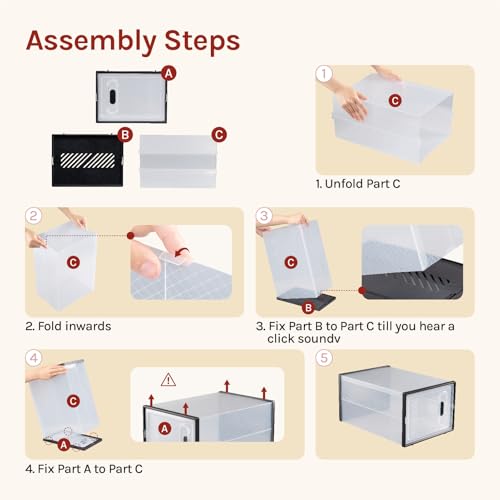 Assembly Steps

A

B

C

1

C

1. Unfold Part C

2

C

2. Fold inwards

3

C

B

3. Fix Part B to Part C till you hear a click soundv

4

C

A

A

4. Fix Part A to Part C

5