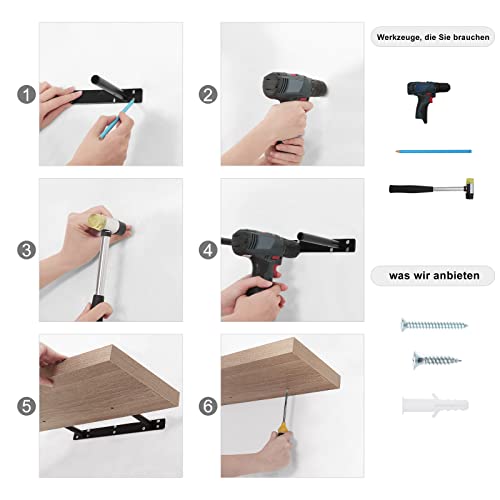 1

2

Werkzeuge, die Sie brauchen

3

4

was wir anbieten

5

6