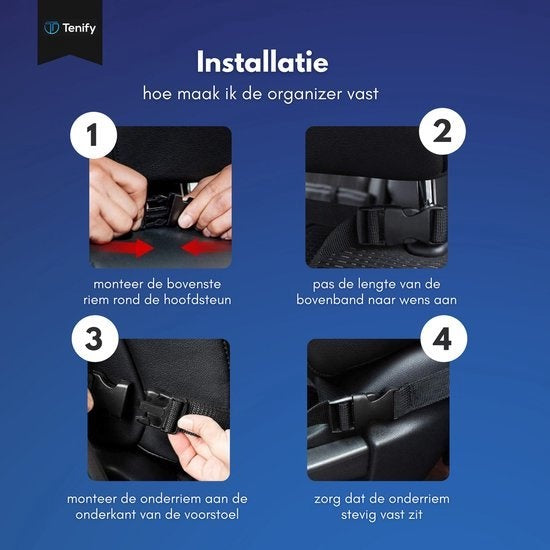 Tenify

Installatie

hoe maak ik de organizer vast

1

monteer de bovenste riem rond de hoofdsteun

2

pas de lengte van de bovenband naar wens aan

3

monteer de onderriem aan de onderkant van de voorstoel

4

zorg dat de onderriem stevig vast zit