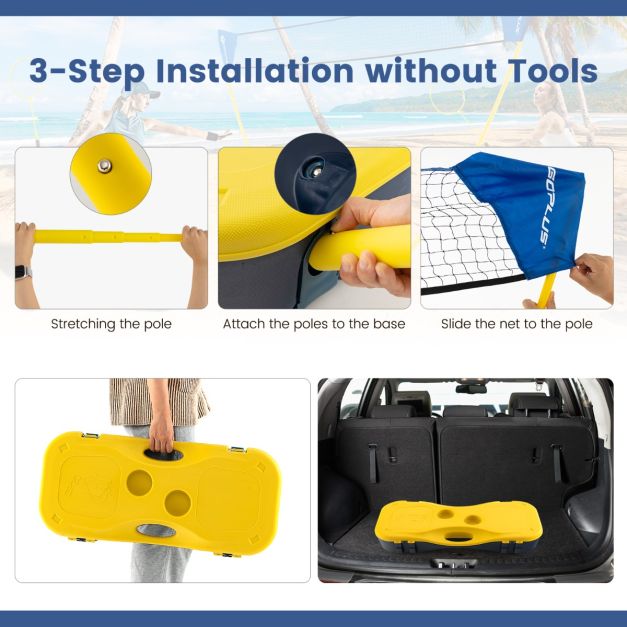 3-Step Installation without Tools

GOPLUS

Stretching the pole

Attach the poles to the base

Slide the net to the pole