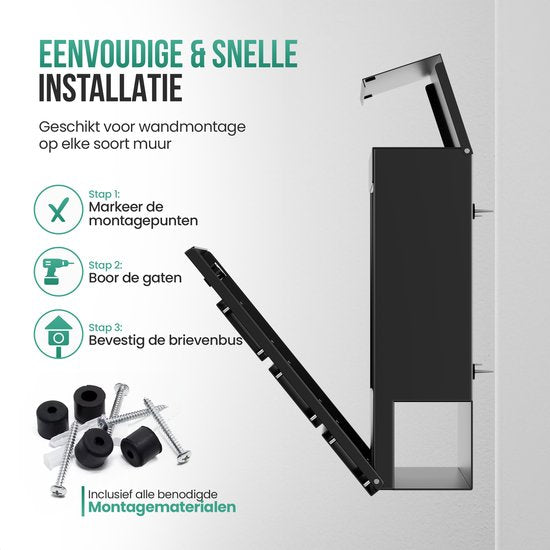 EENVOUDIGE & SNELLE INSTALLATIE

Geschikt voor wandmontage op elke soort muur

Stap 1:
Markeer de montagepunten

Stap 2:
Boor de gaten

Stap 3:
Bevestig de brievenbus

Inclusief alle benodigde
Montagematerialen