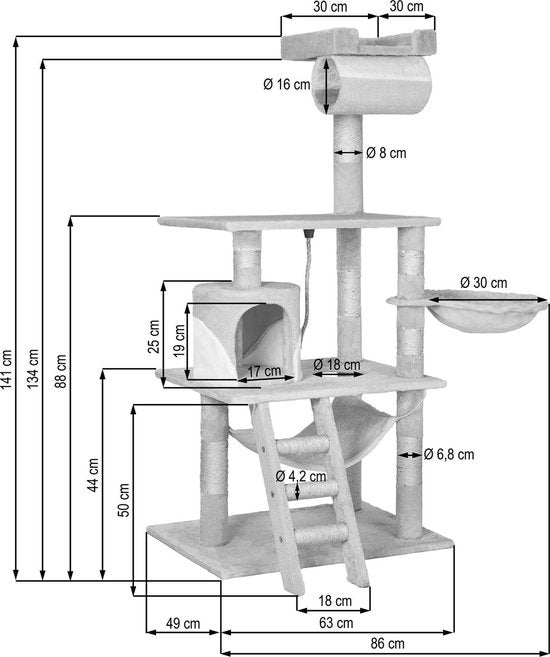 30 cm
30 cm
Ø 16 cm
Ø 8 cm
141 cm
134 cm
88 cm
Ø 30 cm
25 cm
19 cm
17 cm
Ø 18 cm
44 cm
50 cm
Ø 6,8 cm
Ø 4,2 cm
18 cm
49 cm
63 cm
86 cm