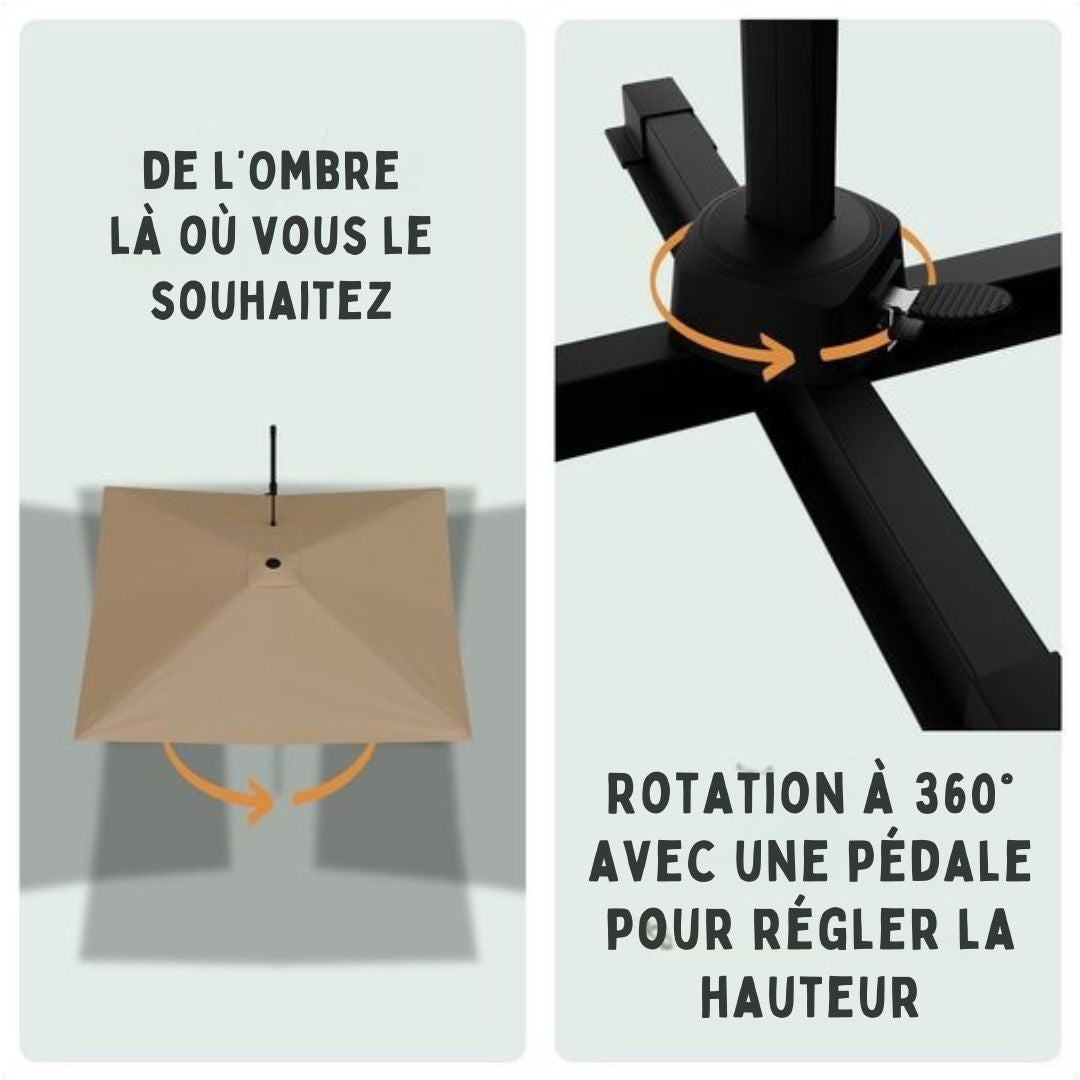 DE L'OMBRE LÀ OÙ VOUS LE SOUHAITEZ

ROTATION À 360° AVEC UNE PÉDALE POUR RÉGLER LA HAUTEUR