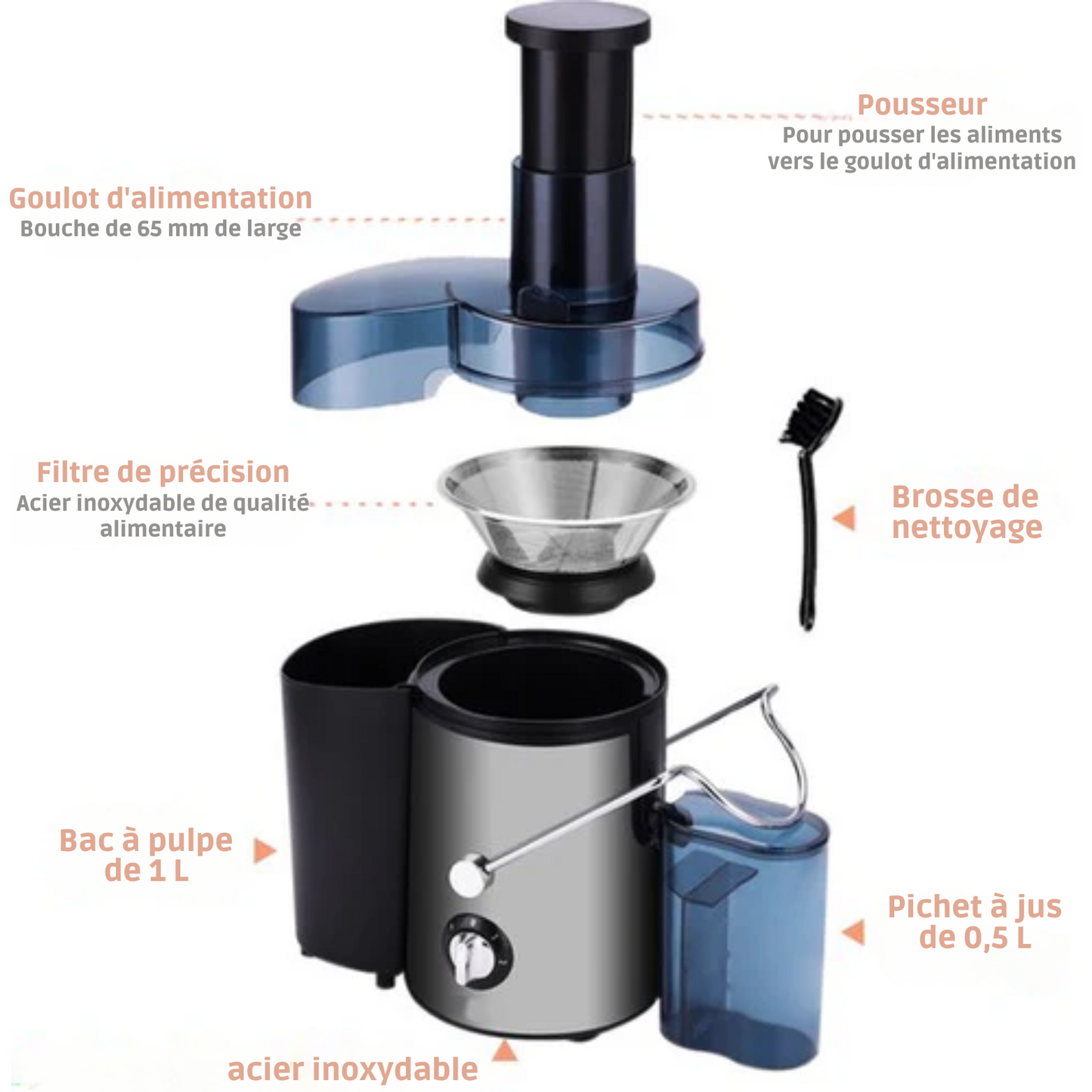 Pousseur
Pour pousser les aliments vers le goulot d'alimentation

Goulot d'alimentation
Bouche de 65 mm de large

Filtre de précision
Acier inoxydable de qualité alimentaire

Brosse de nettoyage

Bac à pulpe de 1 L

Pichet à jus de 0,5 L

acier inoxydable