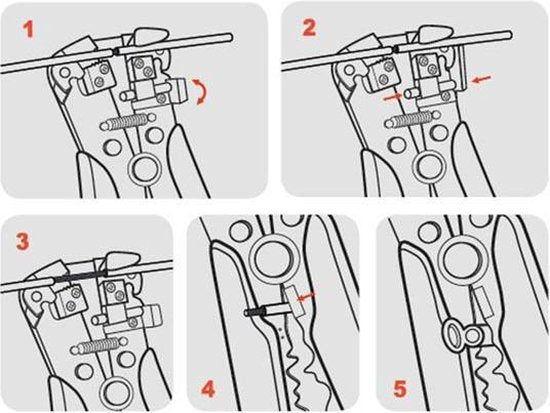 1

2

3

4

5