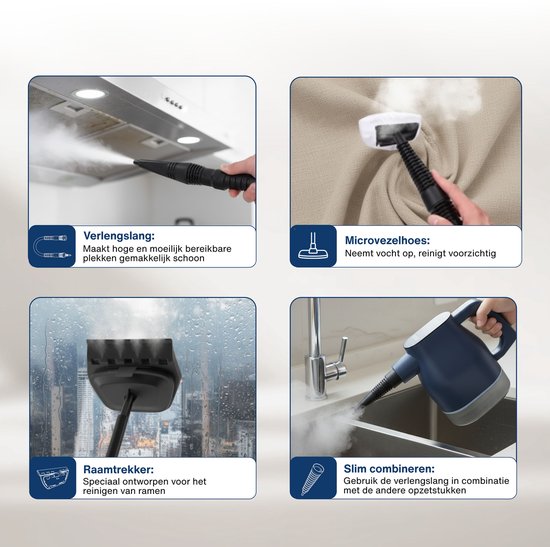 Verlengslang:
Maakt hoge en moeilijk bereikbare plekken gemakkelijk schoon

Microvezelhoes:
Neemt vocht op, reinigt voorzichtig

Raamtrekker:
Speciaal ontworpen voor het reinigen van ramen

Slim combineren:
Gebruik de verlengslang in combinatie met de andere opzetstukken