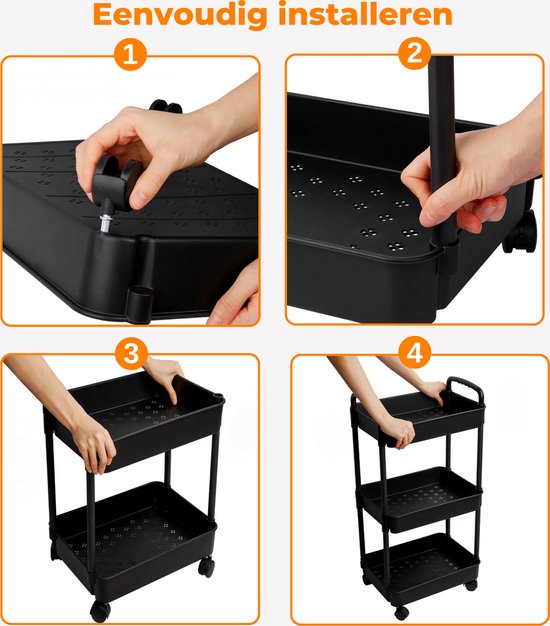 Eenvoudig installeren

1

2

3

4