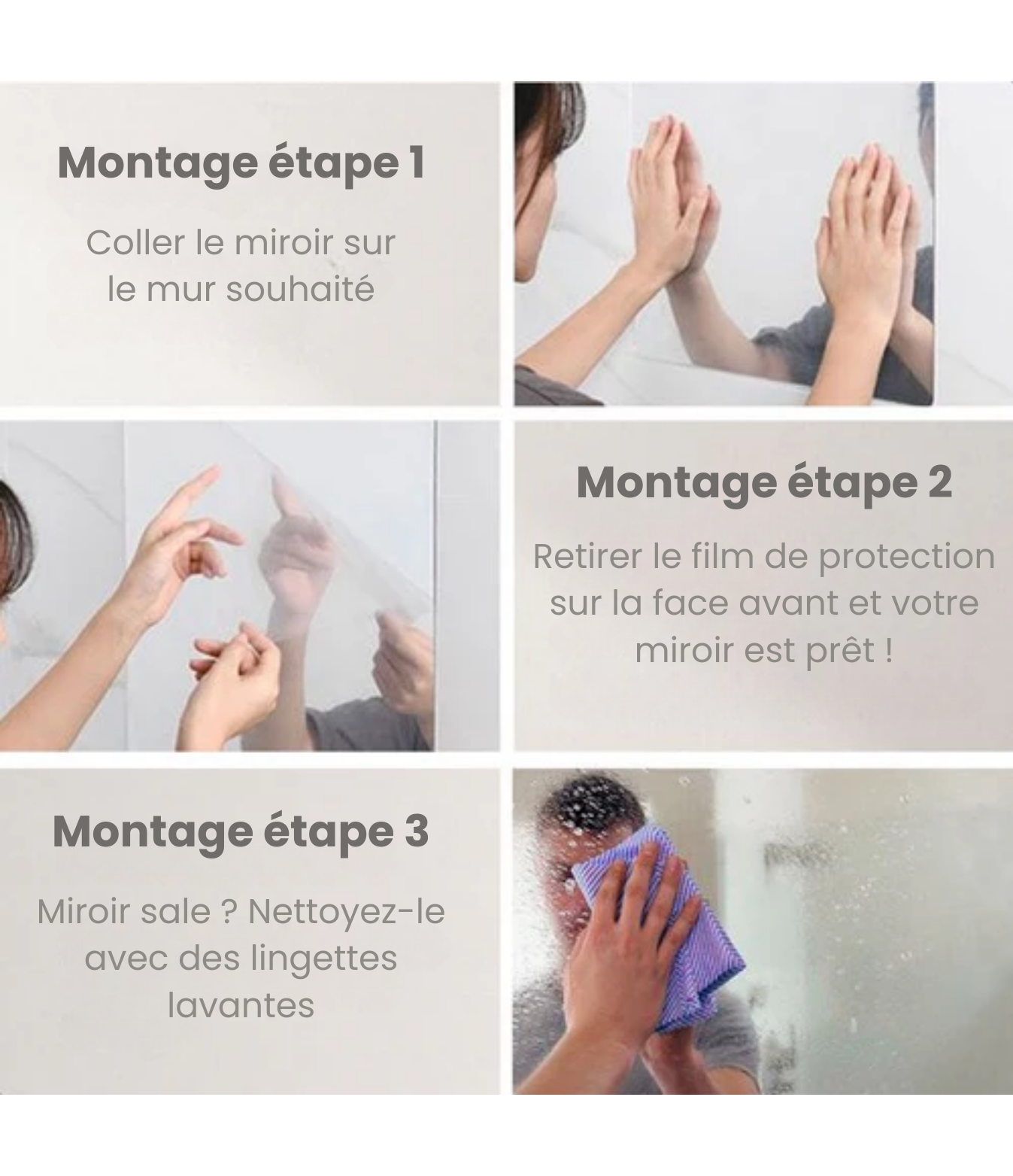 Montage étape 1

Coller le miroir sur le mur souhaité

Montage étape 2

Retirer le film de protection sur la face avant et votre miroir est prêt !

Montage étape 3

Miroir sale ? Nettoyez-le avec des lingettes lavantes