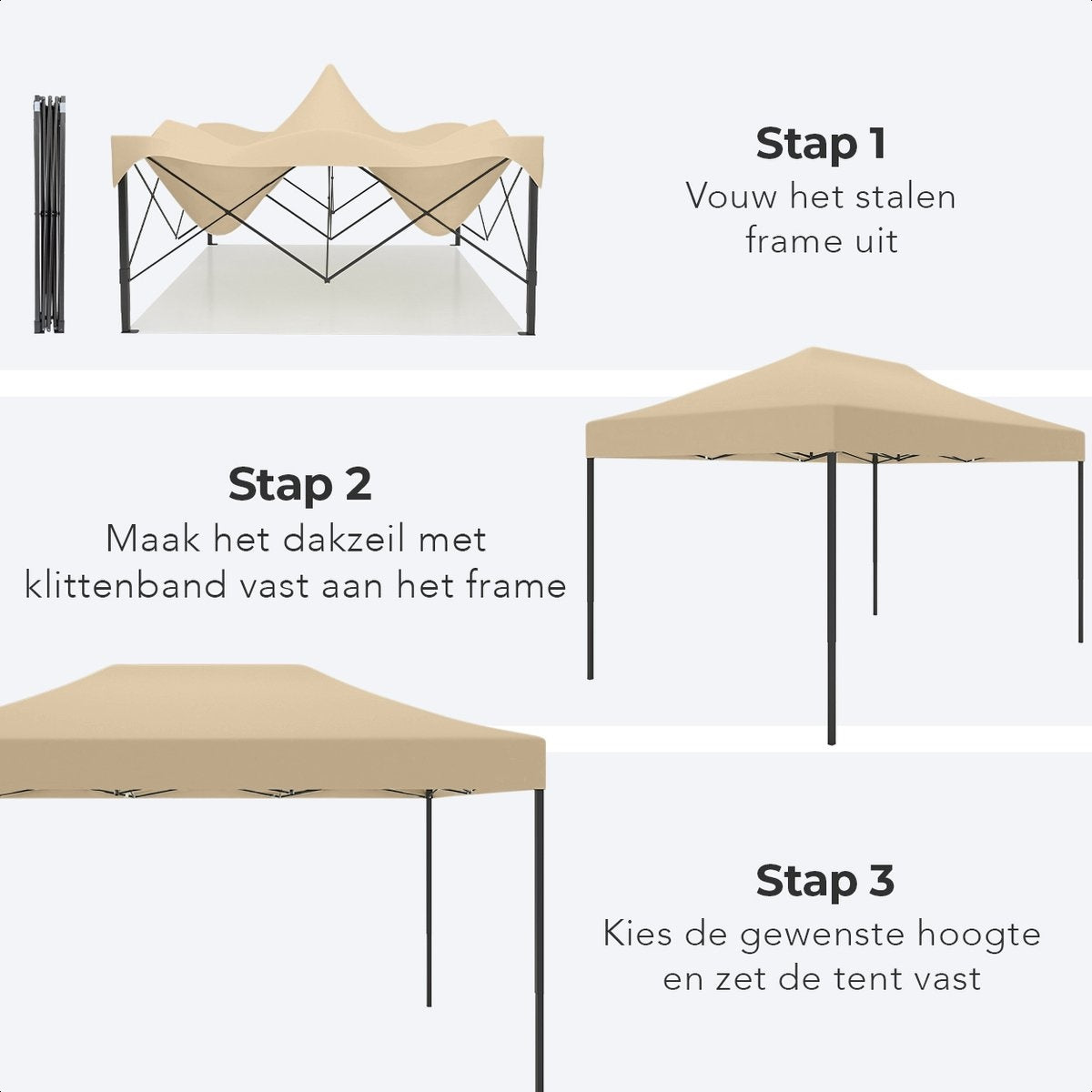 Stap 1
Vouw het stalen frame uit

Stap 2
Maak het dakzeil met klittenband vast aan het frame

Stap 3
Kies de gewenste hoogte en zet de tent vast