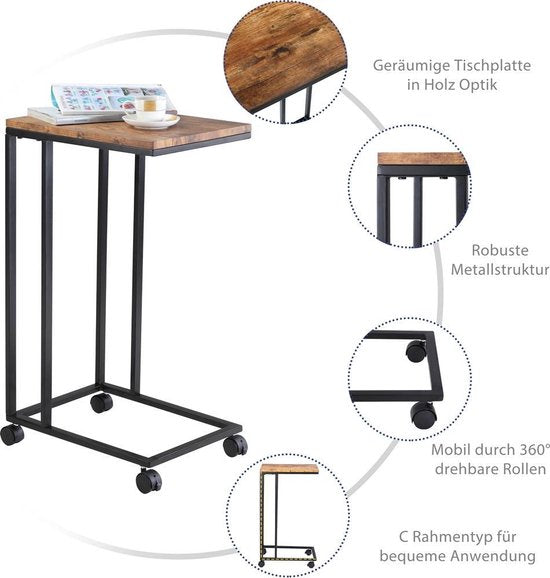 Geräumige Tischplatte in Holz Optik

Robuste Metallstruktur

Mobil durch 360° drehbare Rollen

C Rahmentyp für bequeme Anwendung