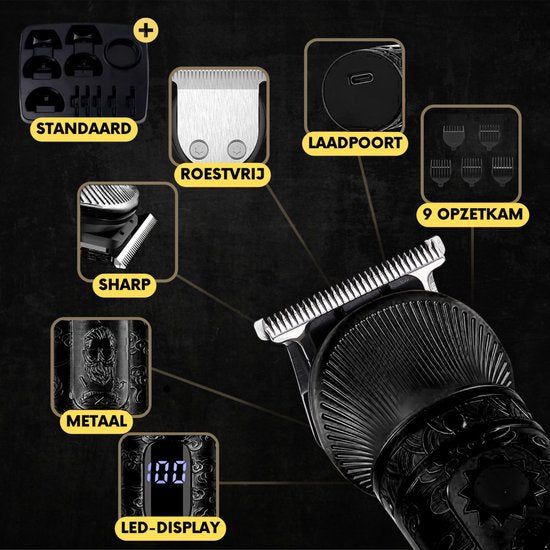 +
STANDAARD
ROESTVRIJ
LAADPOORT
9 OPZETKAM
SHARP
METAAL
100
LED-DISPLAY