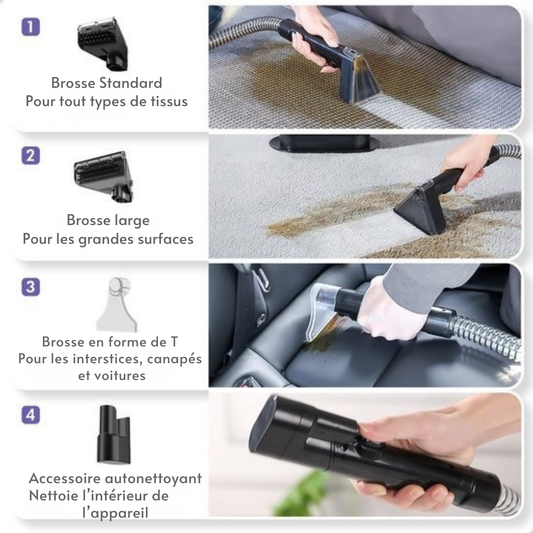 1

Brosse Standard
Pour tout types de tissus

2

Brosse large
Pour les grandes surfaces

3

Brosse en forme de T
Pour les interstices, canapés et voitures

4

Accessoire autonettoyant
Nettoie l'intérieur de l'appareil