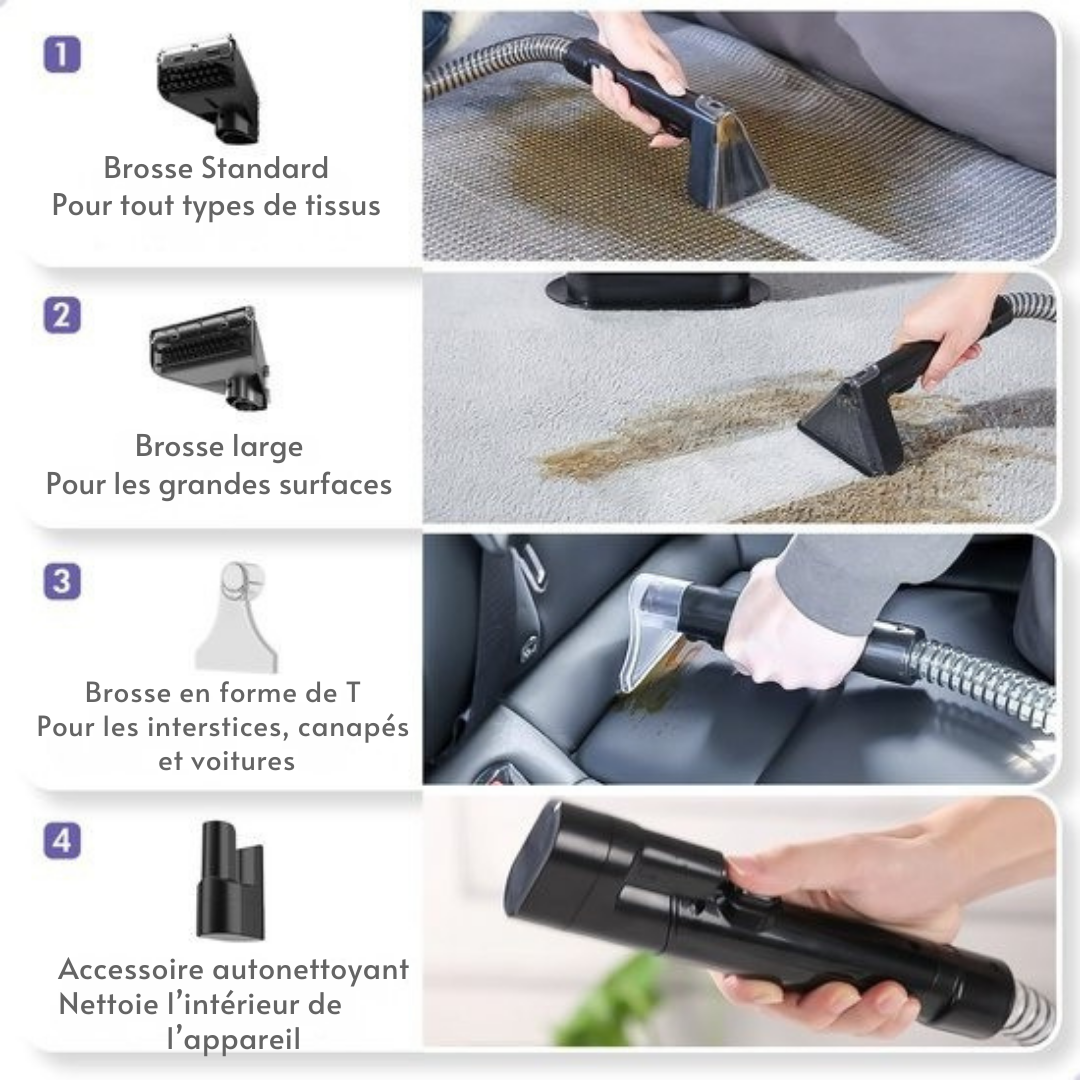 1

Brosse Standard
Pour tout types de tissus

2

Brosse large
Pour les grandes surfaces

3

Brosse en forme de T
Pour les interstices, canapés et voitures

4

Accessoire autonettoyant
Nettoie l'intérieur de l'appareil