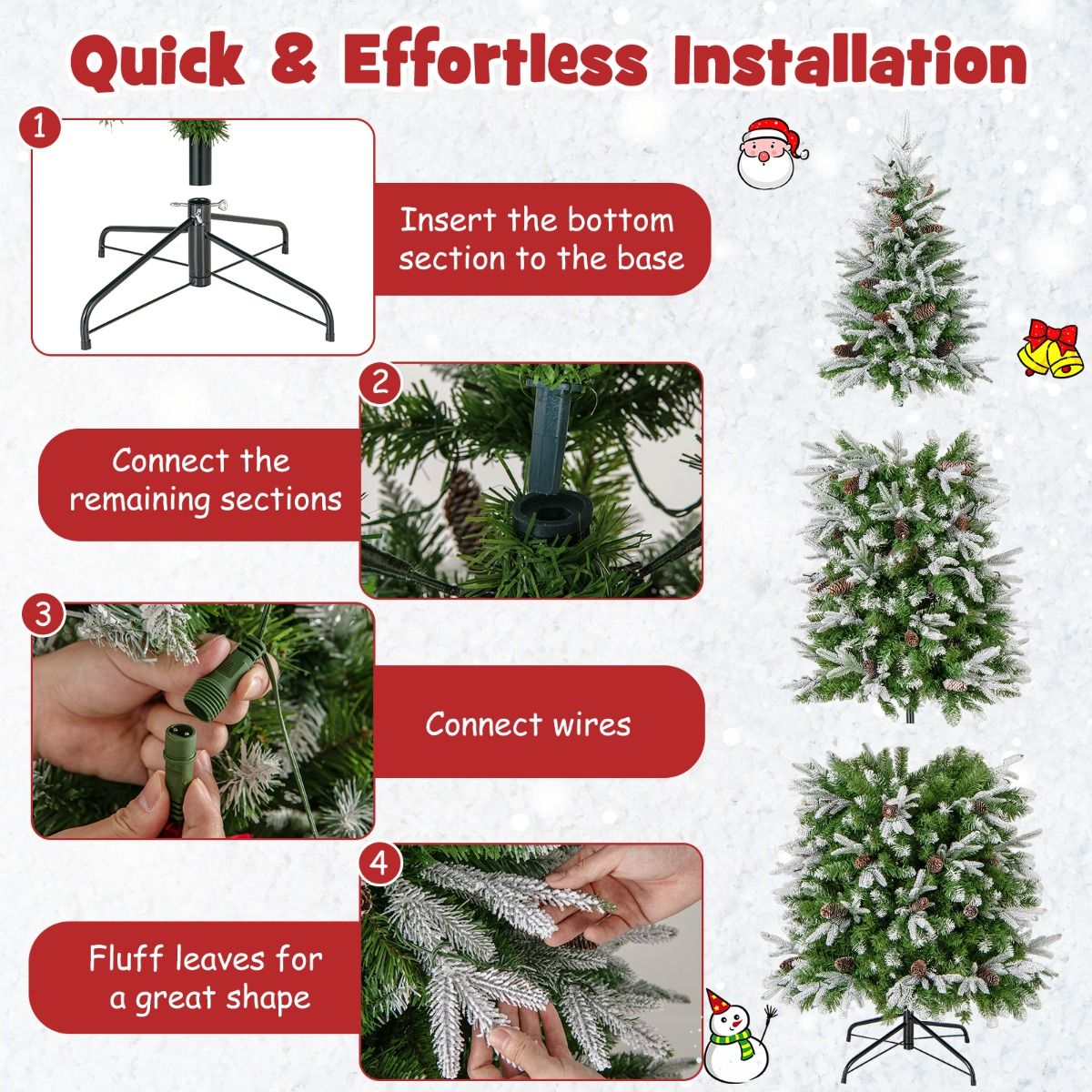 Quick & Effortless Installation

1

Insert the bottom section to the base

2

Connect the remaining sections

3

Connect wires

4

Fluff leaves for a great shape