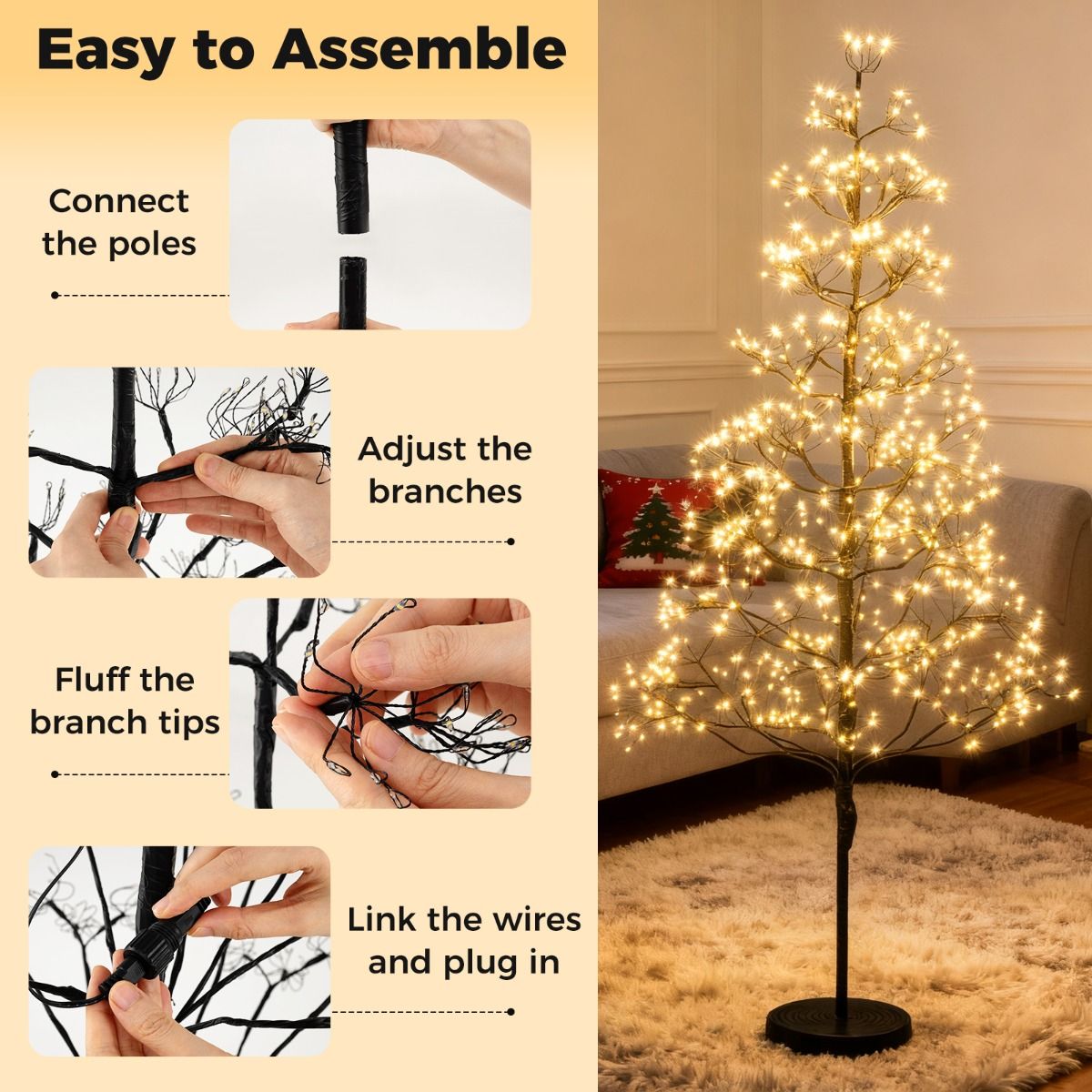 Easy to Assemble

Connect the poles

Adjust the branches

Fluff the branch tips

Link the wires and plug in