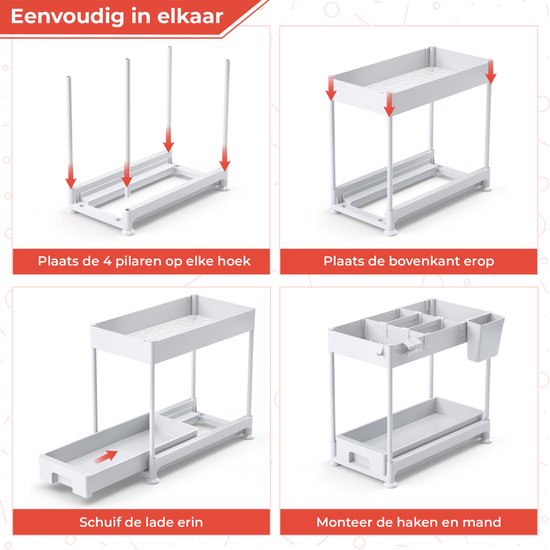 Eenvoudig in elkaar

Plaats de 4 pilaren op elke hoek

Plaats de bovenkant erop

Schuif de lade erin

Monteer de haken en mand