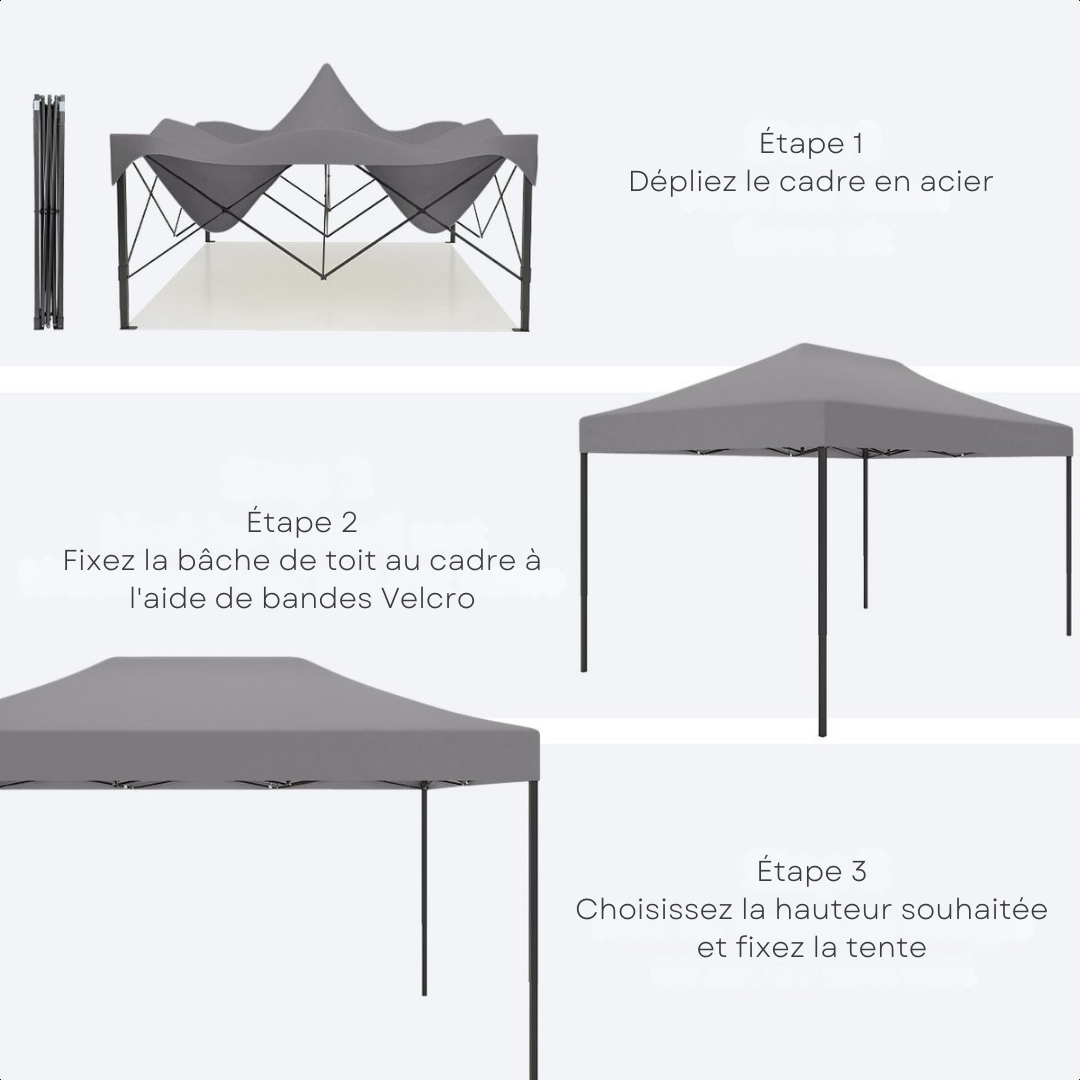 Étape 1
Dépliez le cadre en acier

Étape 2
Fixez la bâche de toit au cadre à l'aide de bandes Velcro

Étape 3
Choisissez la hauteur souhaitée et fixez la tente