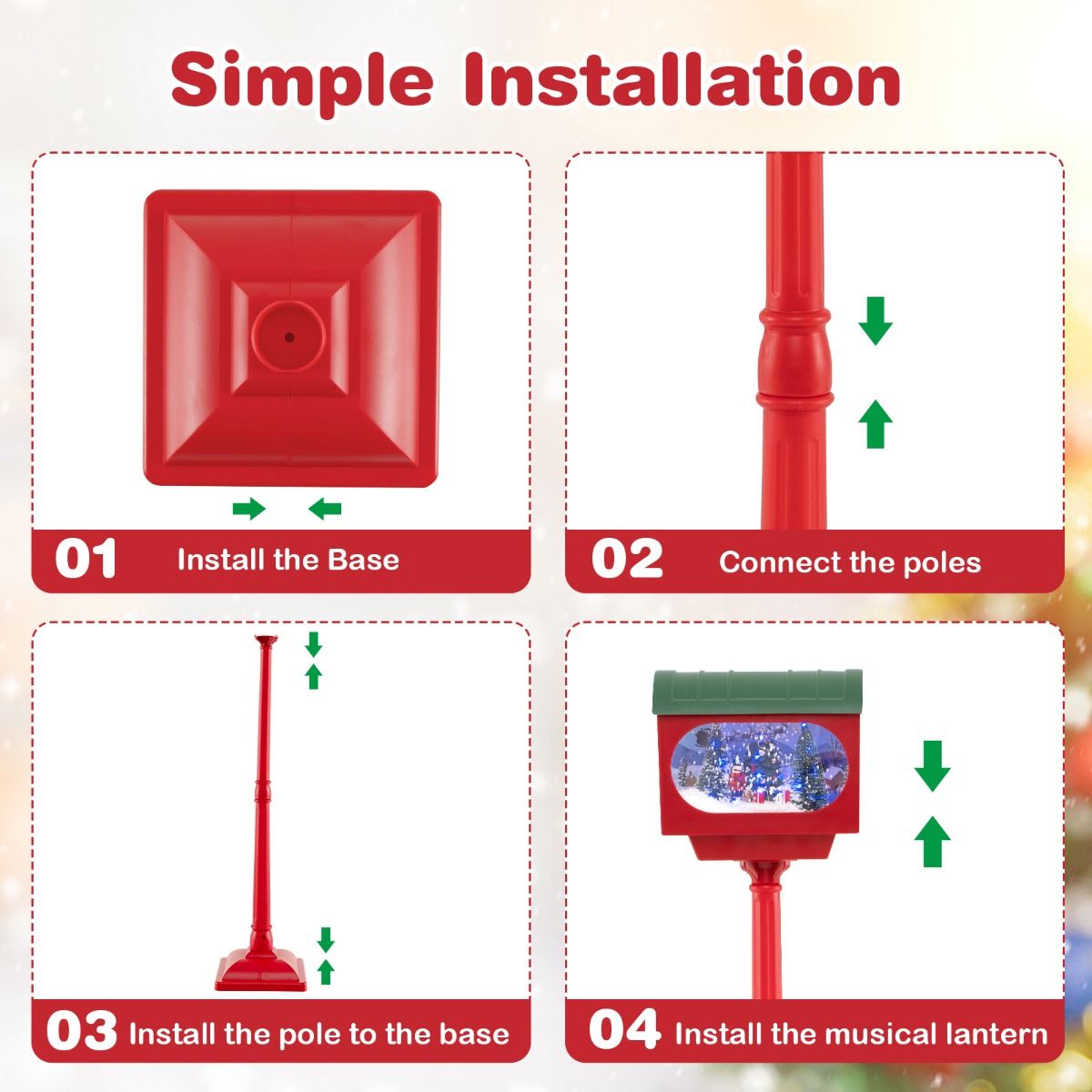 Simple Installation

01 Install the Base

02 Connect the poles

03 Install the pole to the base

04 Install the musical lantern