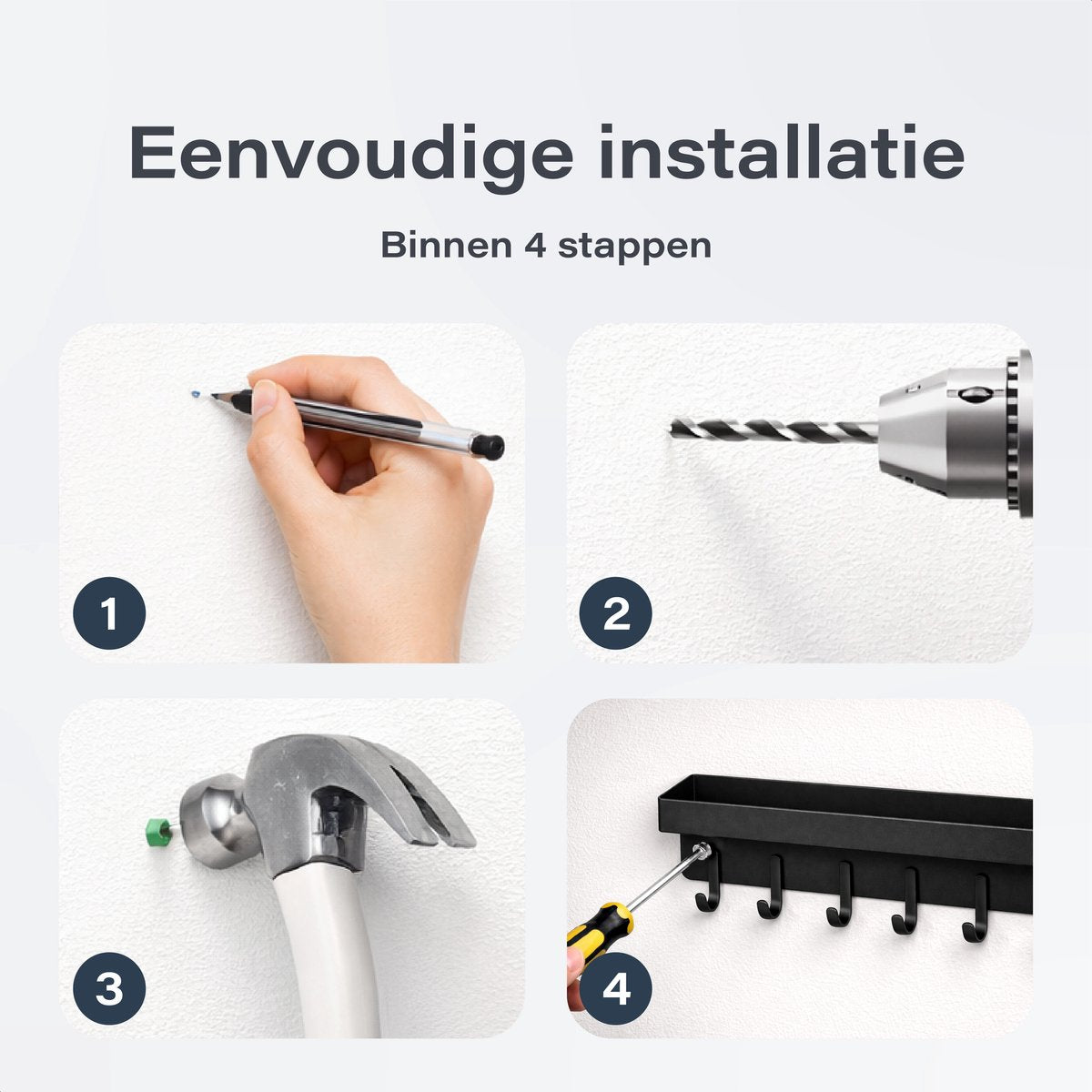 Eenvoudige installatie

Binnen 4 stappen

1

2

3

4